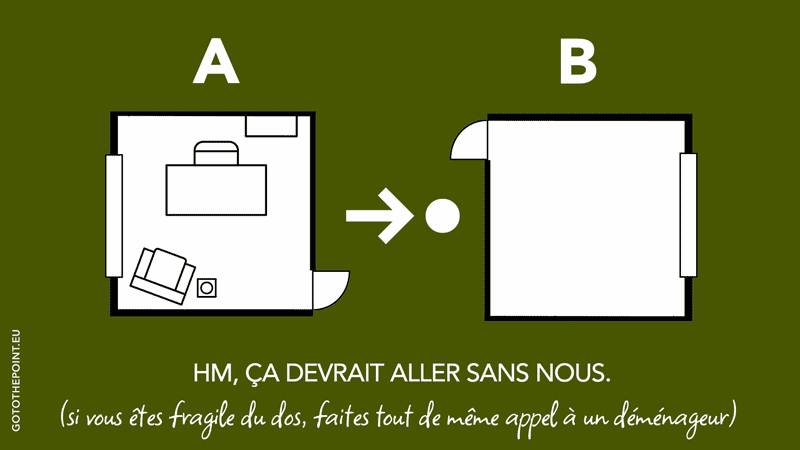 A

B

HM, ÇA DEVRAIT ALLER SANS NOUS.

(si vous êtes fragile du dos, faites tout de même appel à un déménageur)

GOTOTHEPOINT.EU